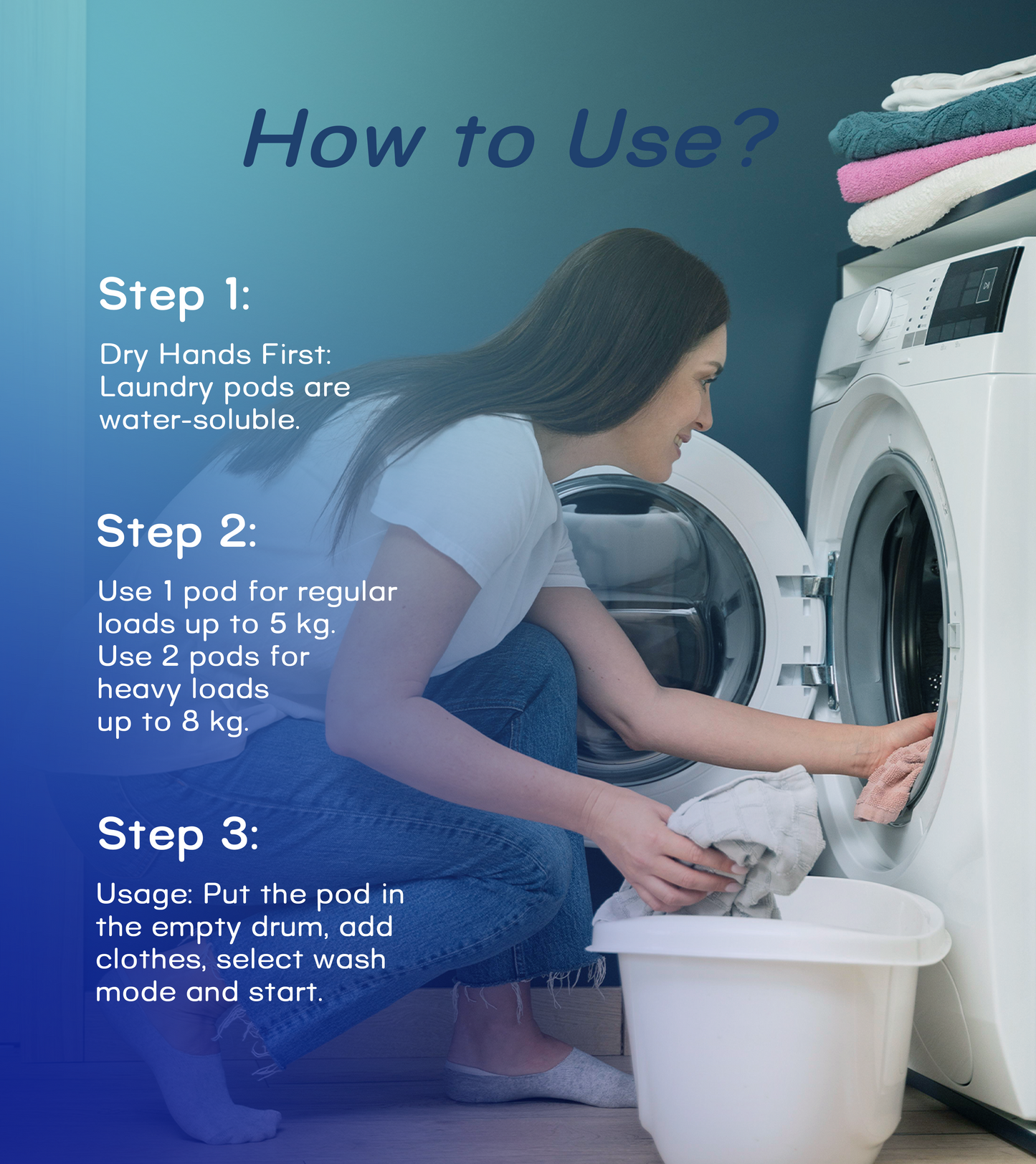 How to Use?

Step 1:

Dry Hands First: Laundry pods are water-soluble.

Step 2:

Use 1 pod for regular loads up to 5 kg. Use 2 pods for heavy loads up to 8 kg.

Step 3:

Usage: Put the pod in the empty drum, add clothes, select wash mode and start.