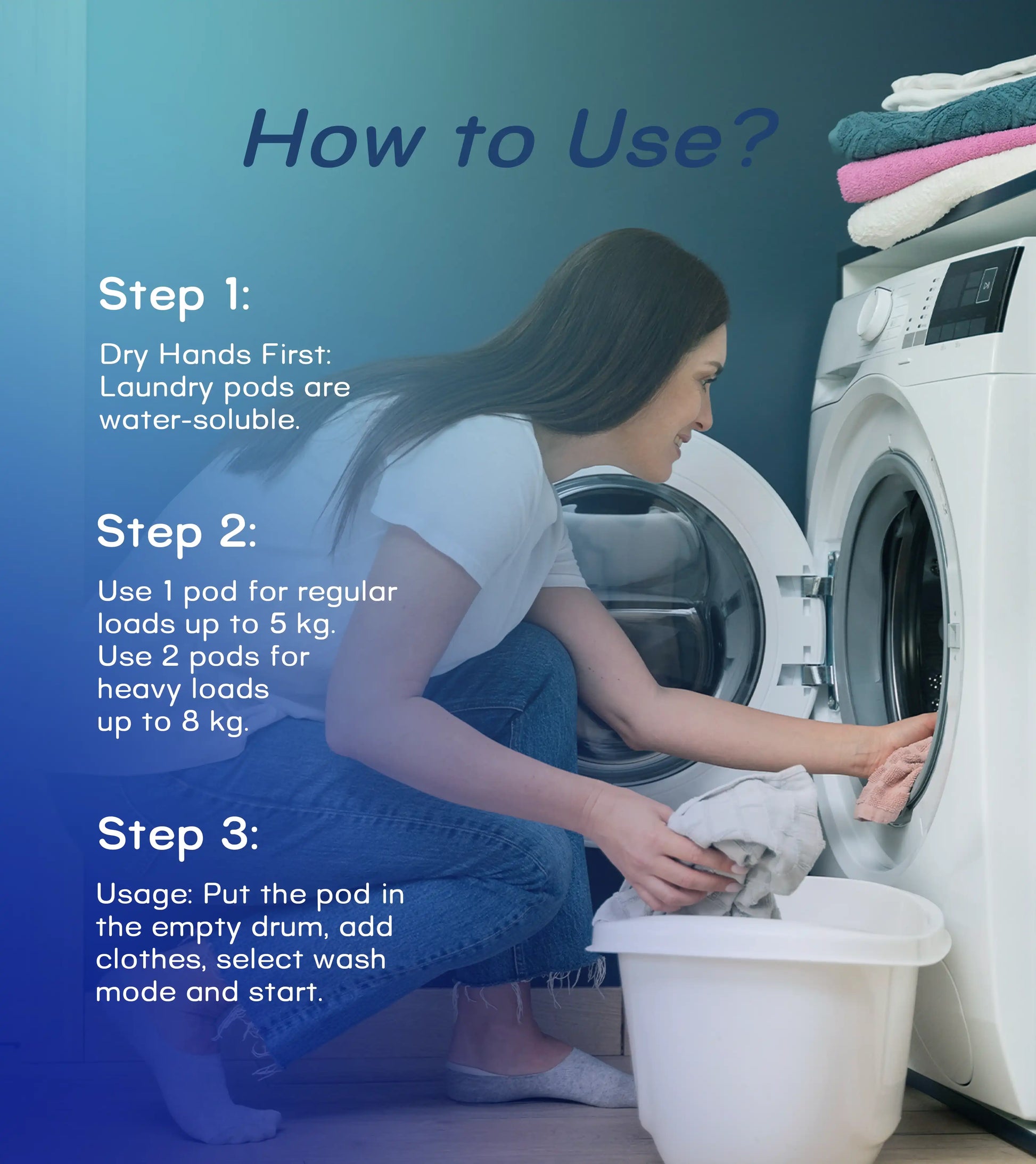 How to Use?

Step 1:

Dry Hands First: Laundry pods are water-soluble.

Step 2:

Use 1 pod for regular loads up to 5 kg. Use 2 pods for heavy loads up to 8 kg.

Step 3:

Usage: Put the pod in the empty drum, add clothes, select wash mode and start.